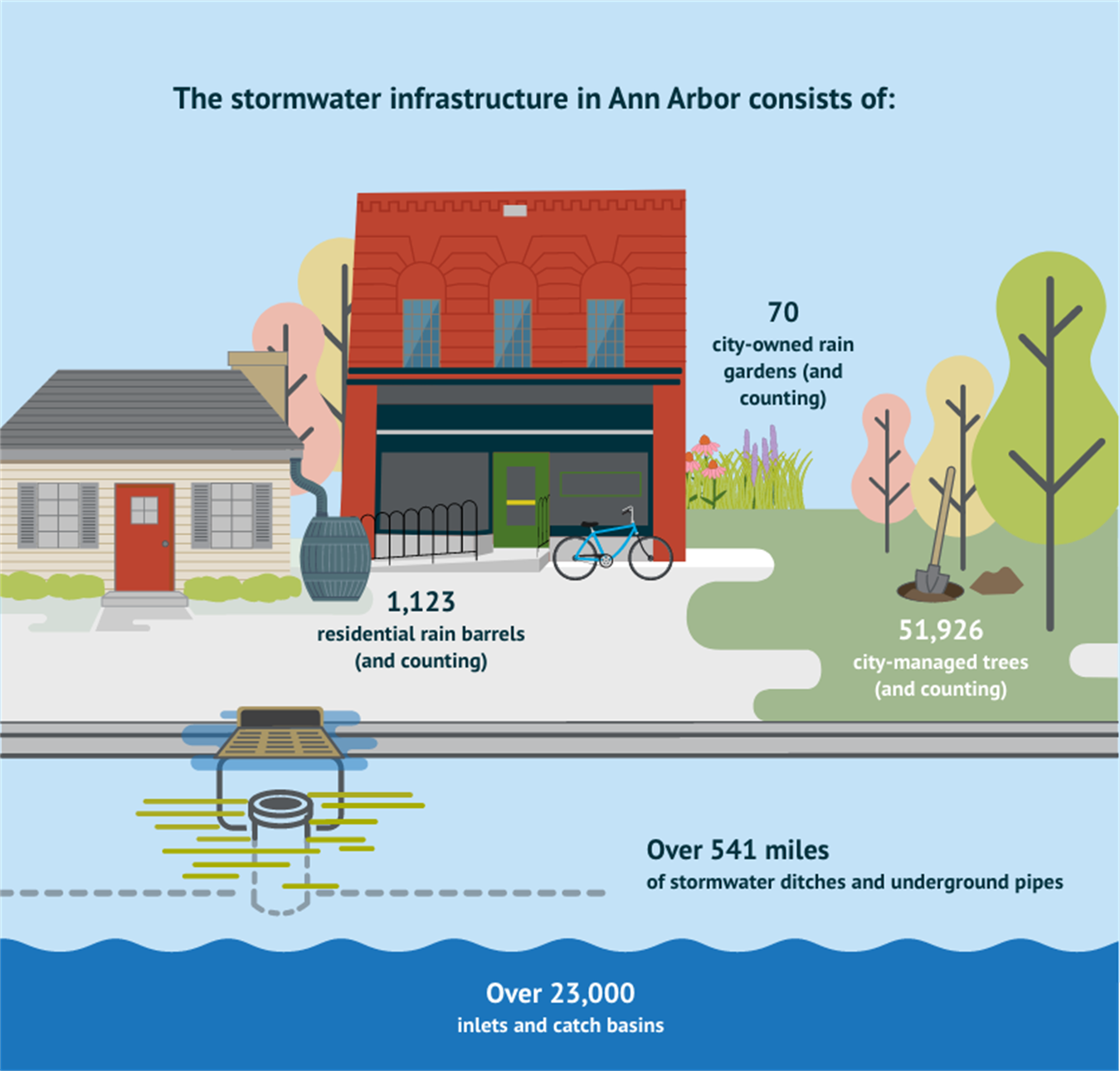 The stormwater infrastructure in Ann Arbor consists of:

70
city-owned rain gardens (and counting)

1,123
residential rain barrels (and counting)

51,926
city-managed trees (and counting)

Over 541 miles
of stormwater ditches and underground pipes

Over 23,000
inlets and catch basins