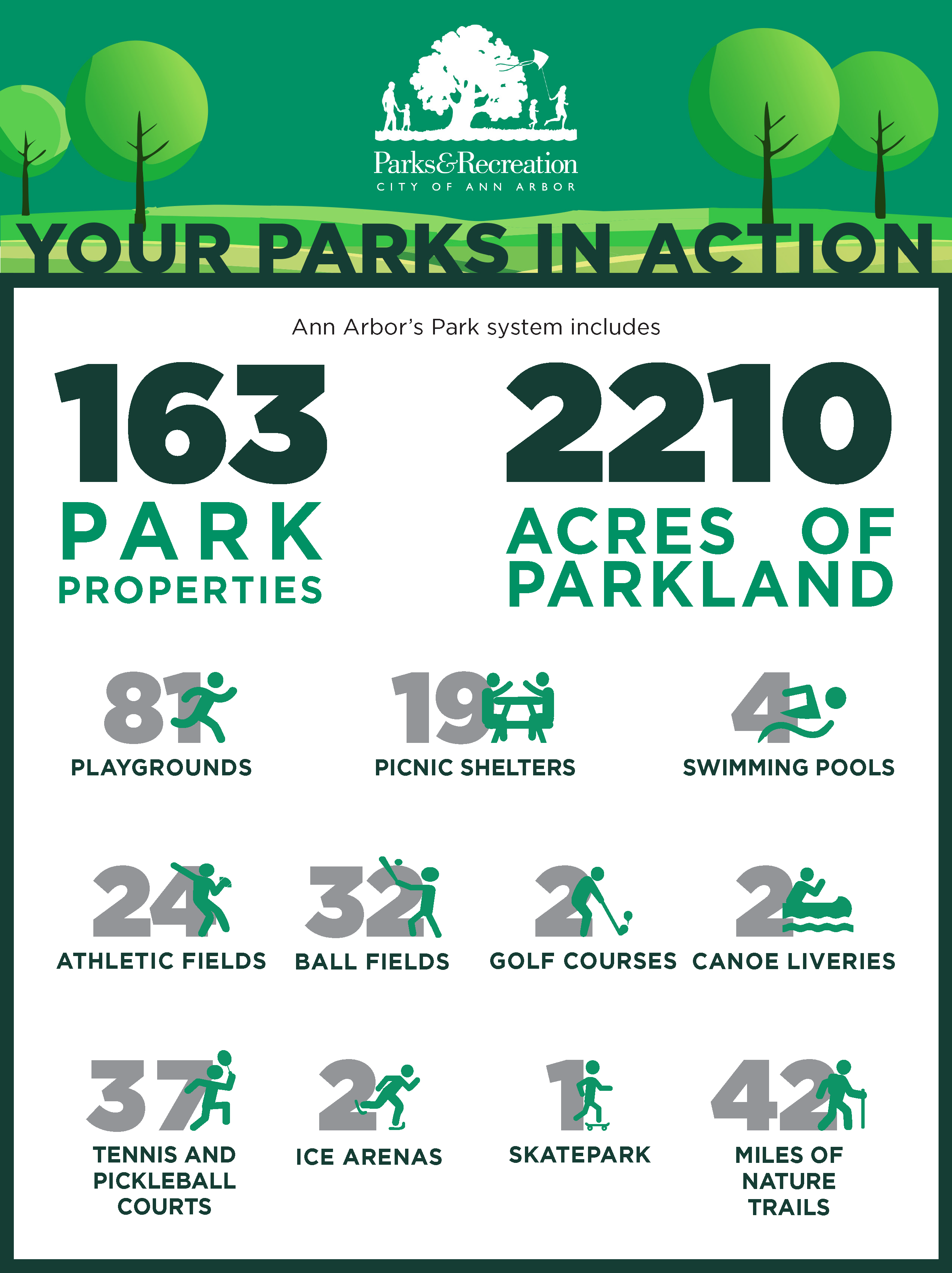 Parks&Recreation
CITY OF ANN ARBOR

YOUR PARKS IN ACTION

Ann Arbor's Park system includes

163
PARK
PROPERTIES

2210
ACRES OF
PARKLAND

81
PLAYGROUNDS

19
PICNIC SHELTERS

4
SWIMMING POOLS

24
ATHLETIC FIELDS

32
BALL FIELDS

2
GOLF COURSES

2
CANOE LIVERIES

37
TENNIS AND PICKLEBALL COURTS

2
ICE ARENAS

1
SKATEPARK

42
MILES OF NATURE TRAILS